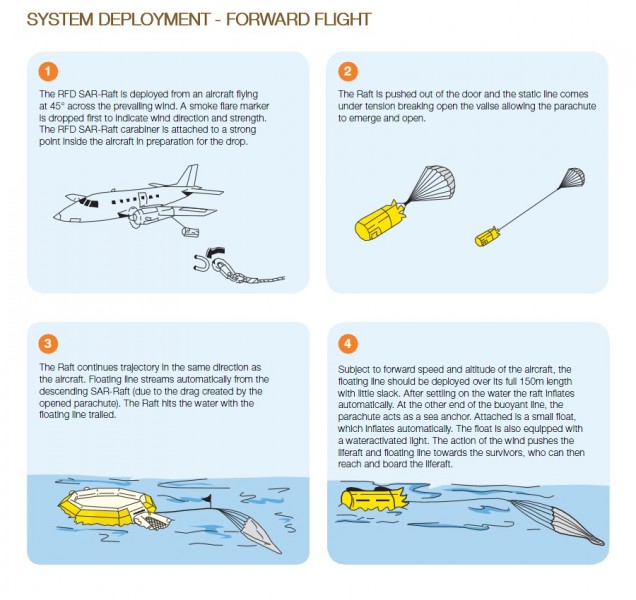 SYSTEM DEPLOYMENT - FORWARD FLIGHT

1

The RFD SAR-Raft is deployed from an aircraft flying at 45° across the prevailing wind. A smoke flare marker is dropped first to indicate wind direction and strength. The RFD SAR-Raft carabiner is attached to a strong point inside the aircraft in preparation for the drop.

2

The Raft is pushed out of the door and the static line comes under tension breaking open the valise allowing the parachute to emerge and open.

3

The Raft continues trajectory in the same direction as the aircraft. Floating line streams automatically from the descending SAR-Raft (due to the drag created by the opened parachute). The Raft hits the water with the floating line trailed.

4

Subject to forward speed and altitude of the aircraft, the floating line should be deployed over its full 150m length with little slack. After settling on the water the raft inflates automatically. At the other end of the buoyant line, the parachute acts as a sea anchor. Attached is a small float, which inflates automatically. The float is also equipped with a wateractivated light. The action of the wind pushes the liferaft and floating line towards the survivors, who can then reach and board the liferaft.