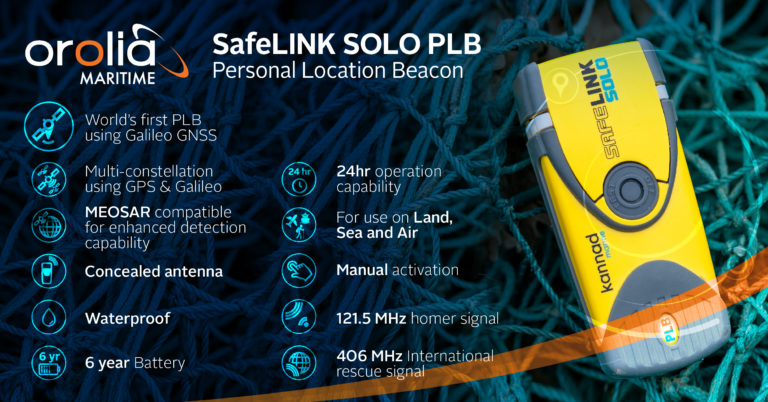 orolia MARITIME

SafeLINK SOLO PLB
Personal Location Beacon

World's first PLB using Galileo GNSS

Multi-constellation using GPS & Galileo

MEOSAR compatible for enhanced detection capability

Concealed antenna

Waterproof

6 yr

6 year Battery

24 hr

24hr operation capability

For use on Land, Sea and Air

Manual activation

121.5 MHz homer signal

406 MHz International rescue signal

SAFELINK SOLO

kannad marine

PLB